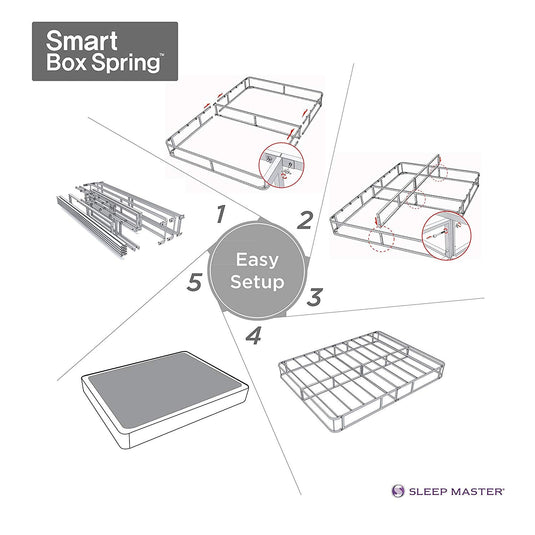 Smart
Box Spring™

1
2
Easy
Setup
3
4
5

SLEEP MASTER®